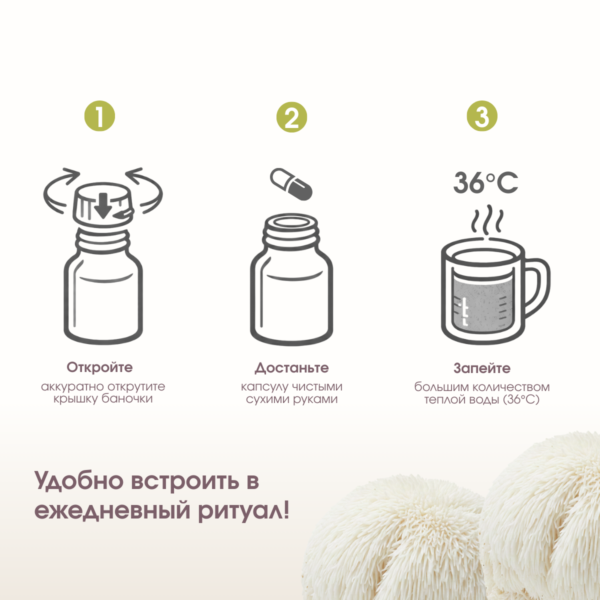 1

Откройте
аккуратно открутите крышку баночки

2

Достаньте
капсулу чистыми сухими руками

3

36°C

Запейте
большим количеством теплой воды (36°C)

Удобно встроить в ежедневный ритуал!