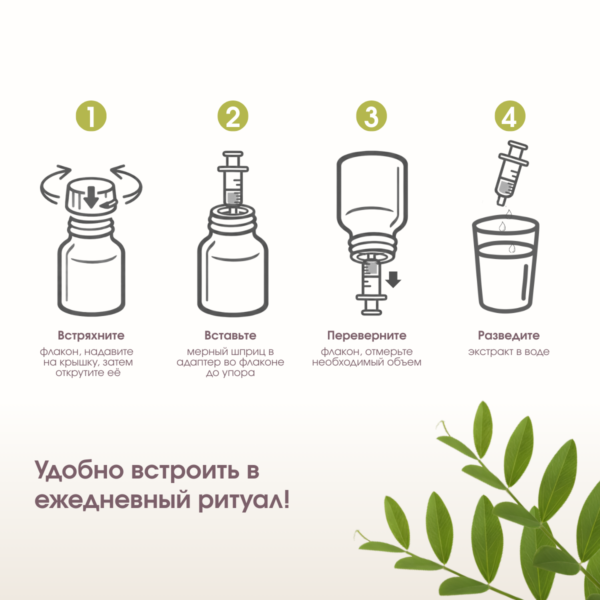 1

Встряхните

флакон, надавите на крышку, затем открутите её

2

Вставьте

мерный шприц в адаптер во флаконе до упора

3

Переверните

флакон, отмерьте необходимый объем

4

Разведите

экстракт в воде

Удобно встроить в ежедневный ритуал!