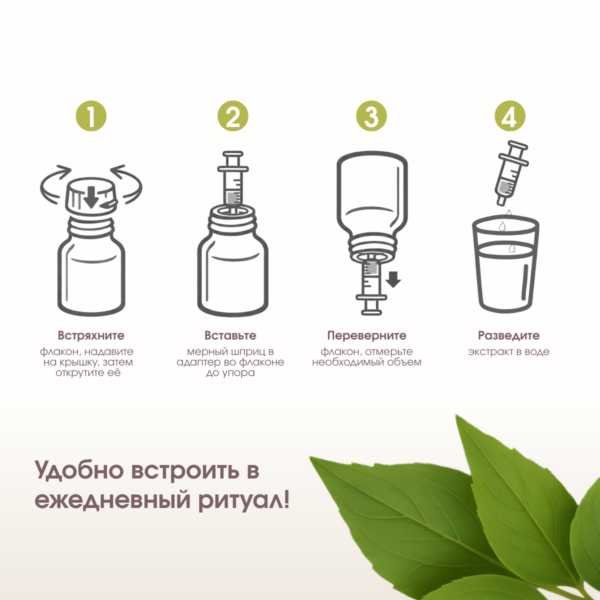 1

Встряхните

флакон, надавите на крышку, затем открутите её

2

Вставьте

мерный шприц в адаптер во флаконе до упора

3

Переверните

флакон, отмерьте необходимый объем

4

Разведите

экстракт в воде

Удобно встроить в ежедневный ритуал!