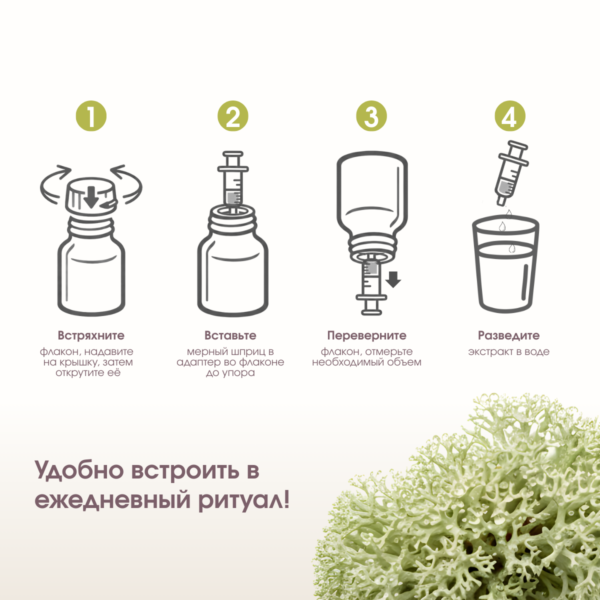 1

Встряхните

флакон, надавите на крышку, затем открутите её

2

Вставьте

мерный шприц в адаптер во флаконе до упора

3

Переверните

флакон, отмерьте необходимый объем

4

Разведите

экстракт в воде

Удобно встроить в ежедневный ритуал!