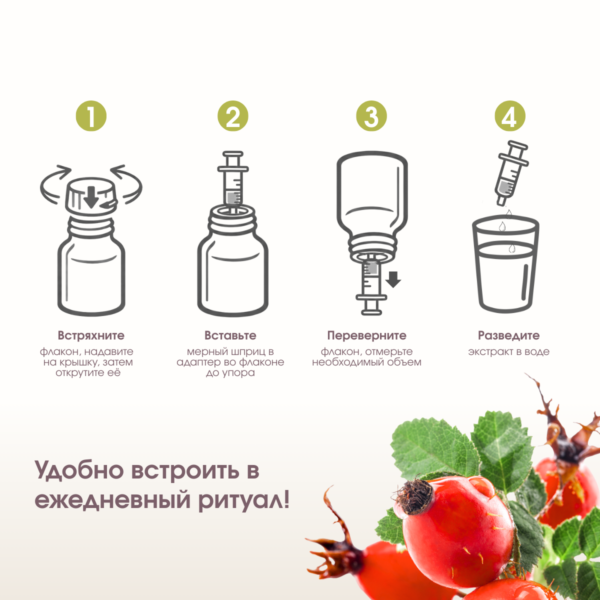 1

Встряхните

флакон, надавите на крышку, затем открутите её

2

Вставьте

мерный шприц в адаптер во флаконе до упора

3

Переверните

флакон, отмерьте необходимый объем

4

Разведите

экстракт в воде

Удобно встроить в ежедневный ритуал!