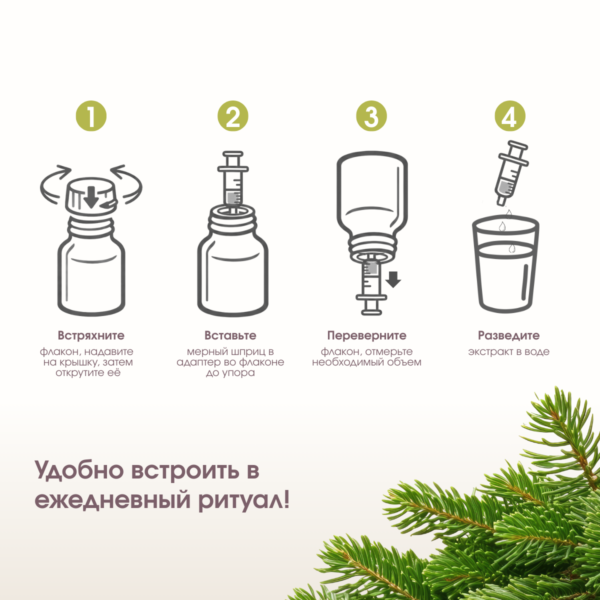 1

Встряхните

флакон, надавите на крышку, затем открутите её

2

Вставьте

мерный шприц в адаптер во флаконе до упора

3

Переверните

флакон, отмерьте необходимый объем

4

Разведите

экстракт в воде

Удобно встроить в ежедневный ритуал!