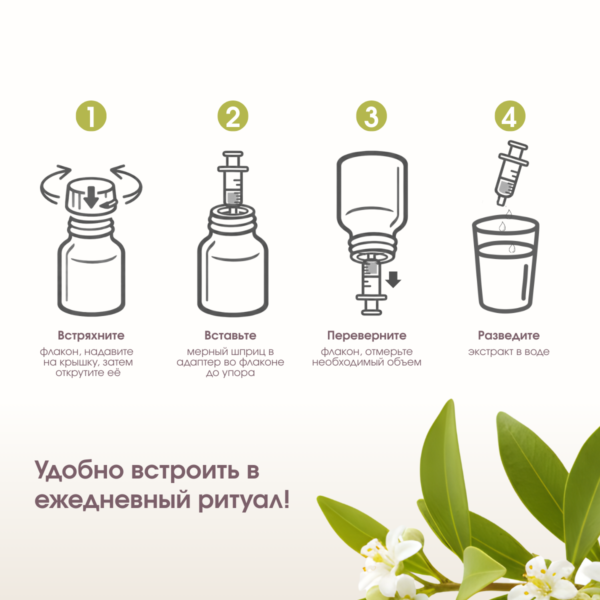 1

Встряхните

флакон, надавите на крышку, затем открутите её

2

Вставьте

мерный шприц в адаптер во флаконе до упора

3

Переверните

флакон, отмерьте необходимый объем

4

Разведите

экстракт в воде

Удобно встроить в ежедневный ритуал!